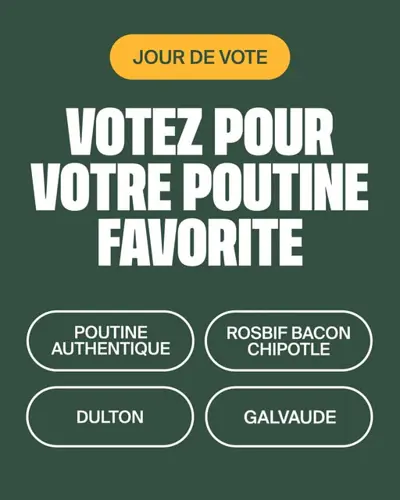 JOUR DE VOTE

VOTEZ POUR VOTRE POUTINE FAVORITE

POUTINE AUTHENTIQUE

ROSBIF BACON CHIPOTLE

DULTON

GALVAUDE